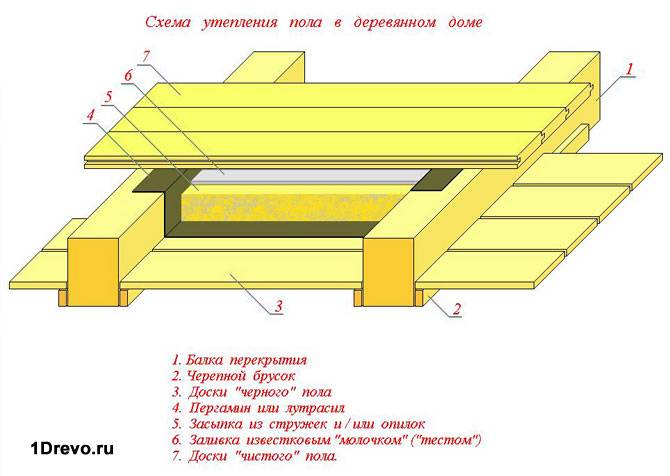 Схема утепления пола в деревянном доме

7
6
5
4
1
3
2

1. Балка перекрытия
2. Черепной брусок
3. Доски "черного" пола
4. Пергамин или лутрасил
5. Засыпка из стружек и / или опилок
6. Заливка известковым "молочком" ("тестом")
7. Доски "чистого" пола.

1Drevo.ru