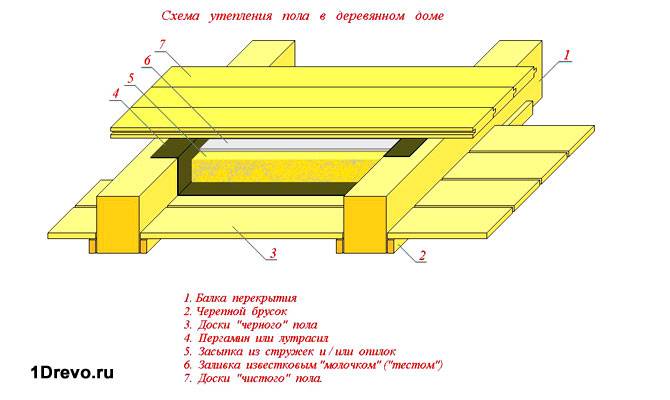 Схема утепления пола в деревянном доме

7
6
5
4
1
3
2

1. Балка перекрытия
2. Черепной брусок
3. Доски "черного" пола
4. Пергамин или лутрасил
5. Засыпка из стружек и / или опилок
6. Заливка известковым "молочком" ("тестом")
7. Доски "чистого" пола.

1Drevo.ru